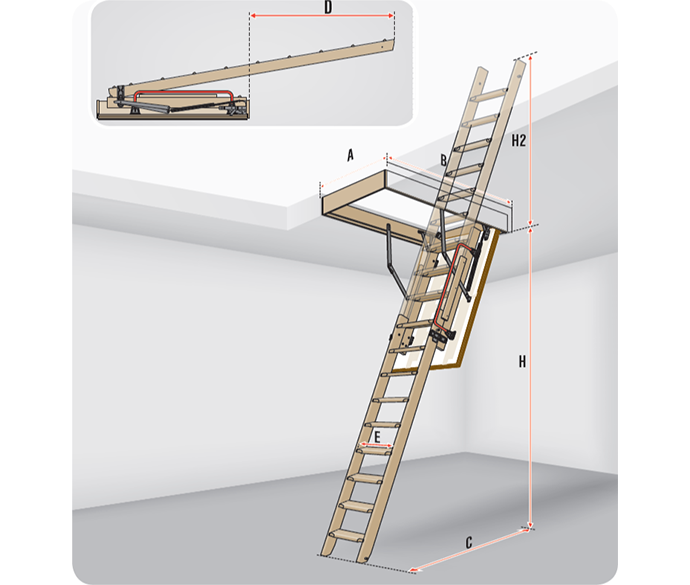 D

A

B

H2

H

E

C